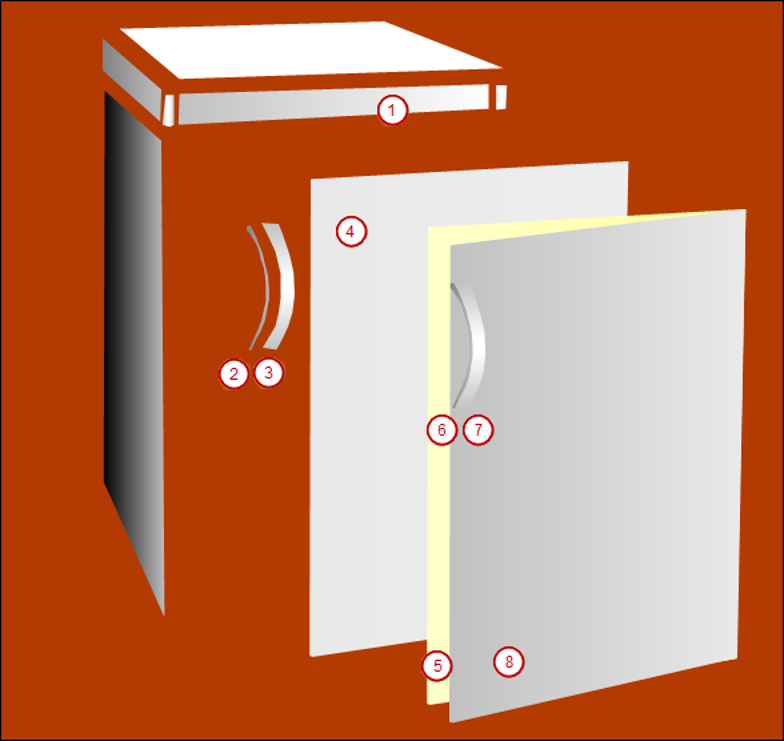 1
4
2 3
6 7
5 8